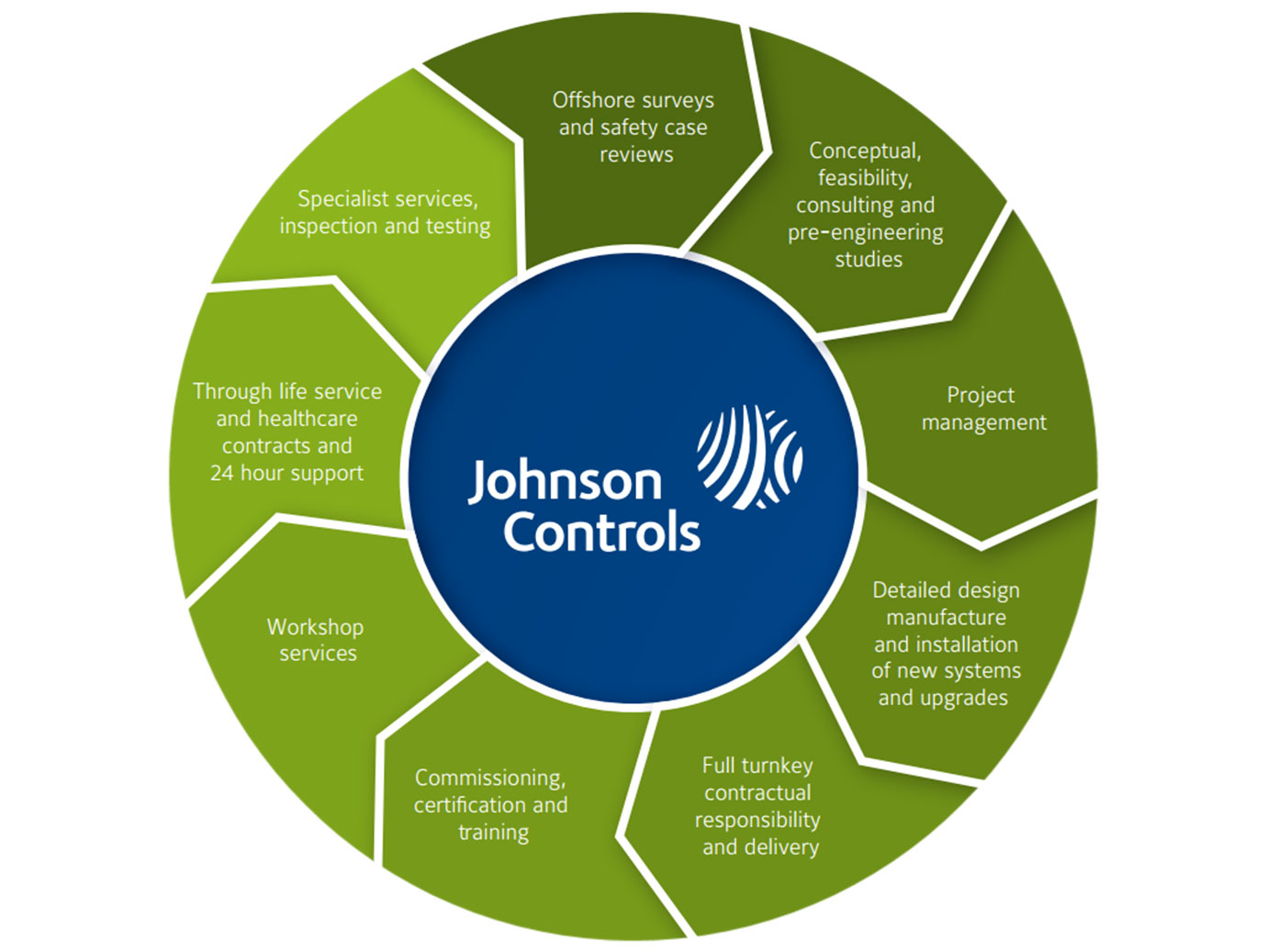 Offshore surveys and safety case reviews

Conceptual, feasibility, consulting and pre-engineering studies

Project management

Detailed design manufacture and installation of new systems and upgrades

Full turnkey contractual responsibility and delivery

Commissioning, certification and training

Workshop services

Through life service and healthcare contracts and 24 hour support

Specialist services, inspection and testing

Johnson Controls